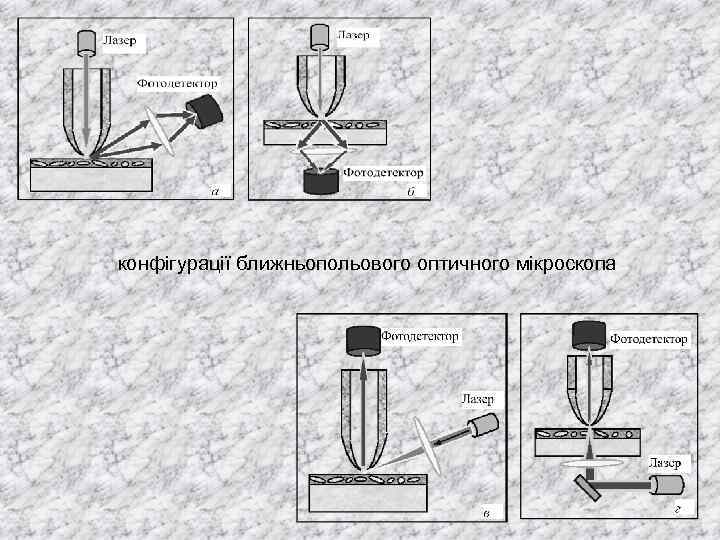 Лазер
Фотодетектор
а

Лазер
Фотодетектор
б

конфігурації ближньопольового оптичного мікроскопа

Фотодетектор
Лазер
в

Фотодетектор
Лазер
г