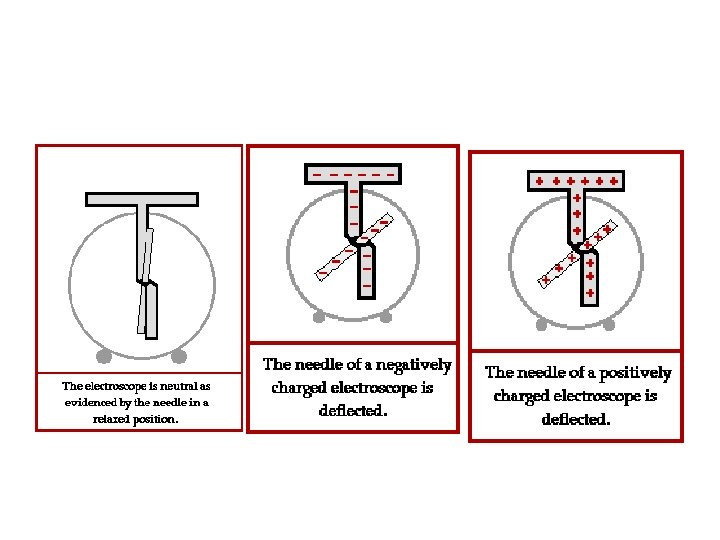 The electroscope is neutral as evidenced by the needle in a relaxed position.

The needle of a negatively charged electroscope is deflected.

The needle of a positively charged electroscope is deflected.