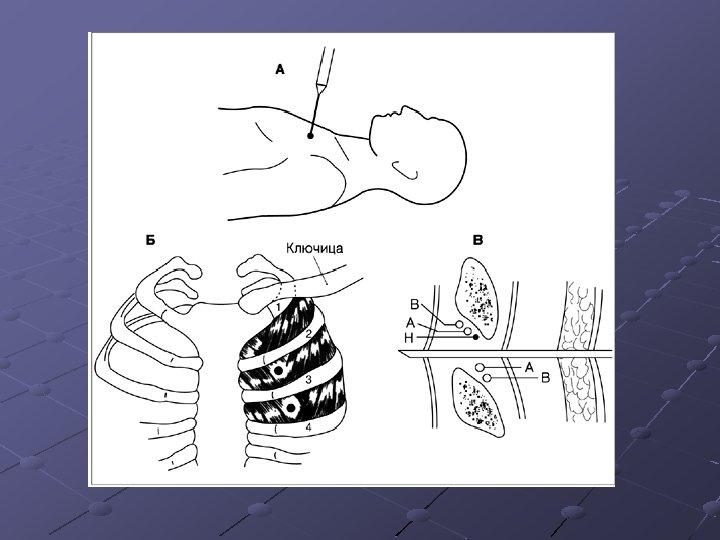 А

Б

Ключица

1
2
3
4

В

В
А
Н

А
В