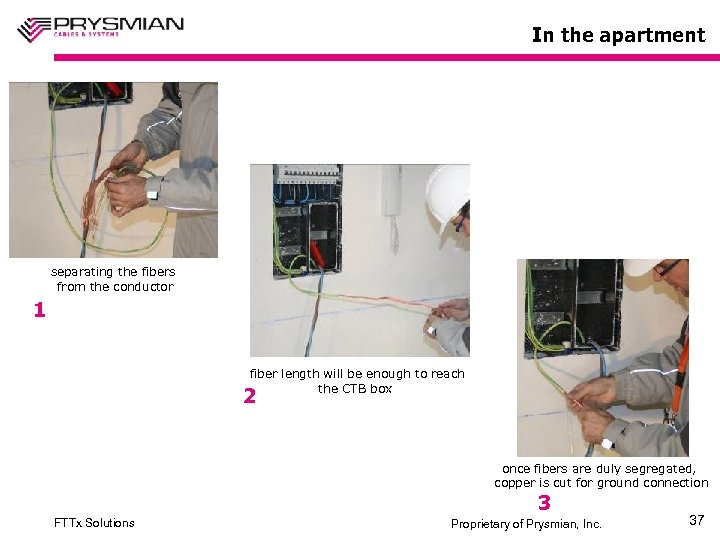 PRYSMIAN
CABLES & SYSTEMS

In the apartment

separating the fibers from the conductor

1

fiber length will be enough to reach the CTB box

2

once fibers are duly segregated, copper is cut for ground connection

3

FTTx Solutions

Proprietary of Prysmian, Inc.

37