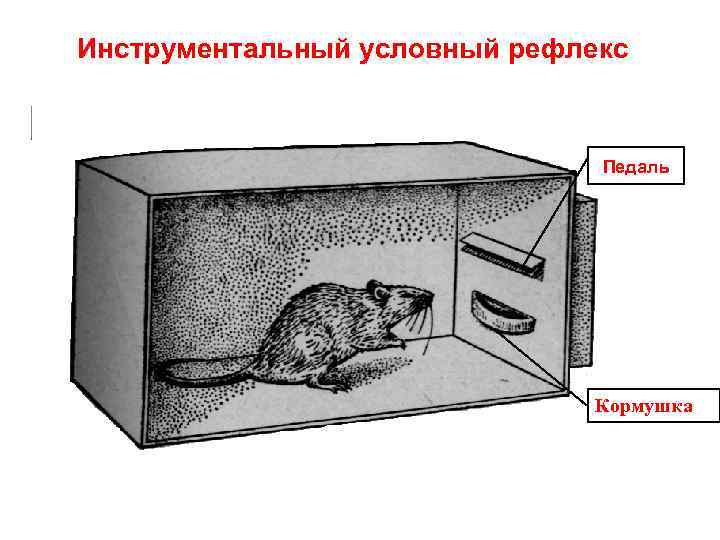 Инструментальный условный рефлекс

Педаль

Кормушка