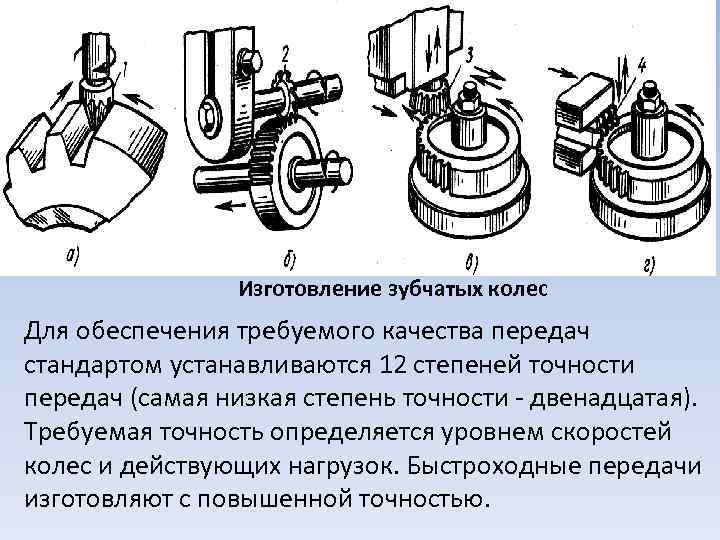 1
2
3
4
а)
б)
в)
г)

Изготовление зубчатых колес

Для обеспечения требуемого качества передач стандартом устанавливаются 12 степеней точности передач (самая низкая степень точности - двенадцатая). Требуемая точность определяется уровнем скоростей колес и действующих нагрузок. Быстроходные передачи изготовляют с повышенной точностью.