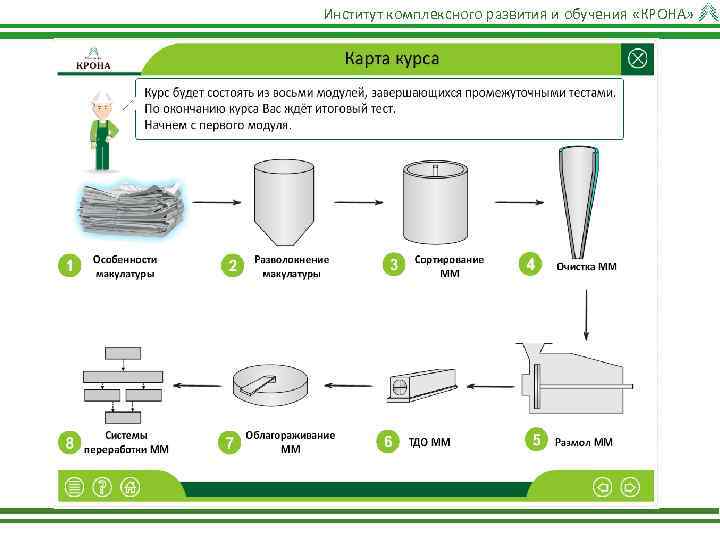 Институт комплексного развития и обучения «КРОНА»

КРОНА

Карта курса

Курс будет состоять из восьми модулей, завершающихся промежуточными тестами. По окончанию курса Вас ждёт итоговый тест. Начнем с первого модуля.

1 Особенности макулатуры

2 Разволокнение макулатуры

3 Сортирование ММ

4 Очистка ММ

5 Размол ММ

6 ТДО ММ

7 Облагораживание ММ

8 Системы переработки ММ