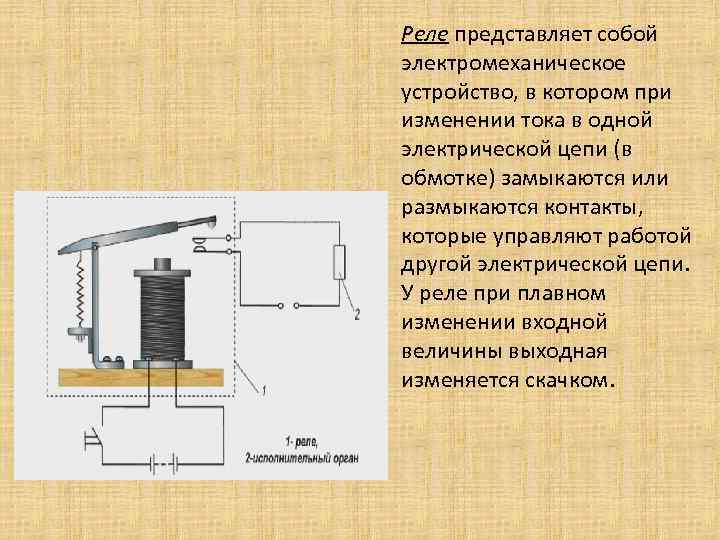 Реле представляет собой электромеханическое устройство, в котором при изменении тока в одной электрической цепи (в обмотке) замыкаются или размыкаются контакты, которые управляют работой другой электрической цепи. У реле при плавном изменении входной величины выходная изменяется скачком.

2

1

1- реле,
2-исполнительный орган