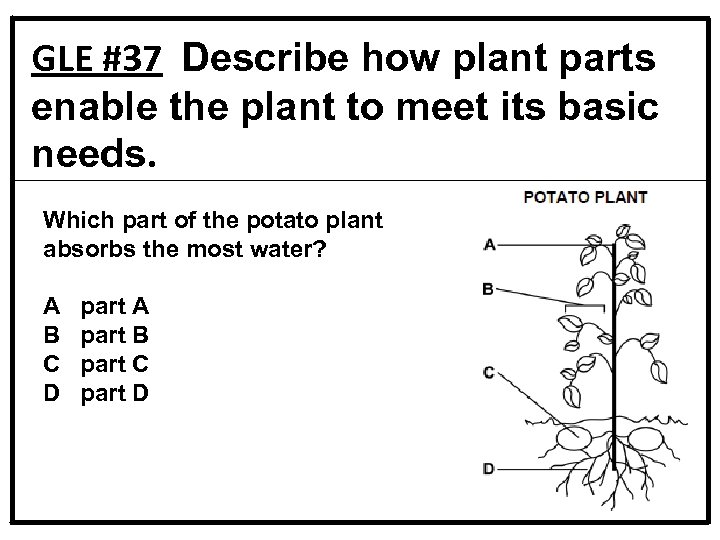 GLE #37 Describe how plant parts enable the plant to meet its basic needs.

Which part of the potato plant absorbs the most water?

A part A
B part B
C part C
D part D

POTATO PLANT

A
B
C
D