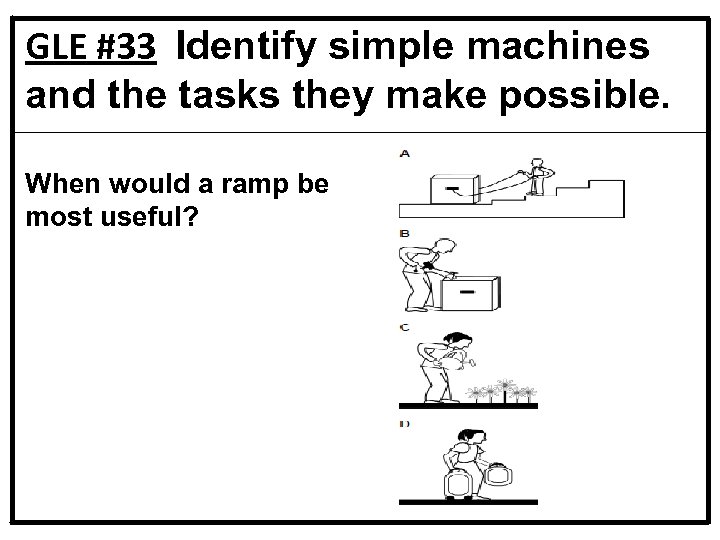 GLE #33 Identify simple machines and the tasks they make possible.

When would a ramp be most useful?

A

B

C

D