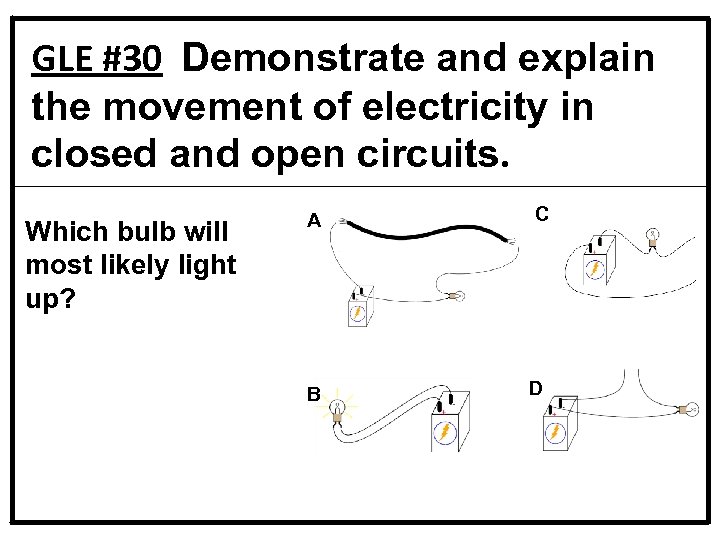 GLE #30 Demonstrate and explain the movement of electricity in closed and open circuits.

Which bulb will most likely light up?

A

C

B

D