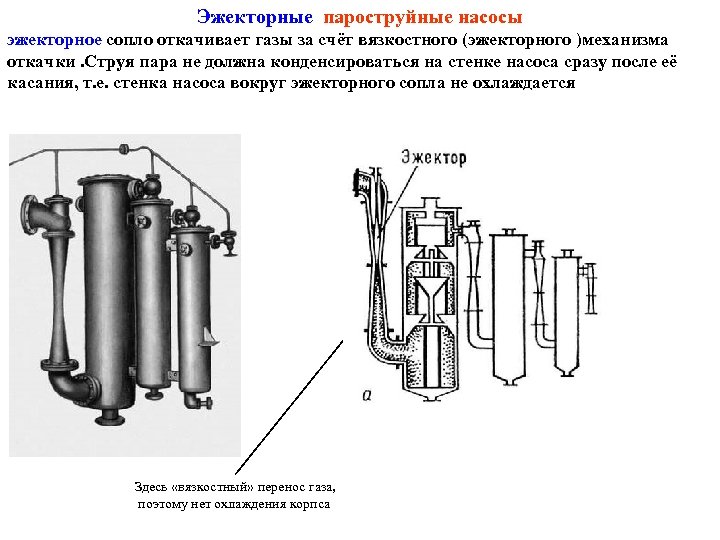 Эжекторные пароструйные насосы

эжекторное сопло откачивает газы за счёт вязкостного (эжекторного )механизма откачки .Струя пара не должна конденсироваться на стенке насоса сразу после её касания, т.е. стенка насоса вокруг эжекторного сопла не охлаждается

Эжектор

а

Здесь «вязкостный» перенос газа, поэтому нет охлаждения корпса