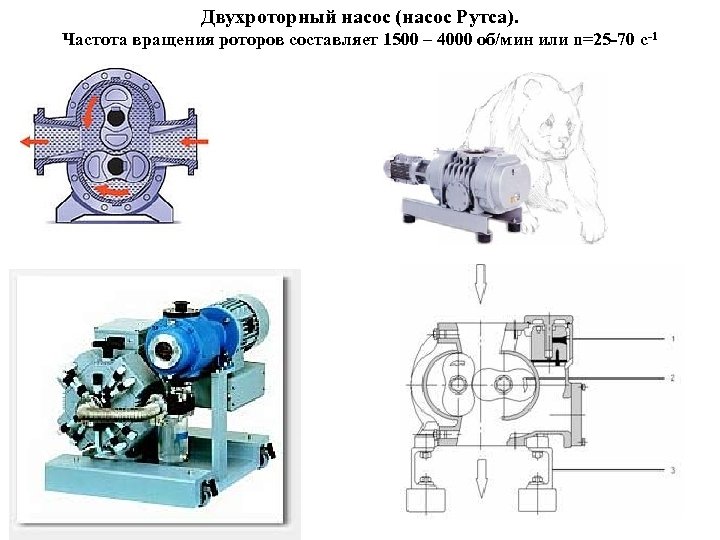 Двухроторный насос (насос Рутса).

Частота вращения роторов составляет 1500 – 4000 об/мин или n=25-70 $с^{-1}$

1

2

3