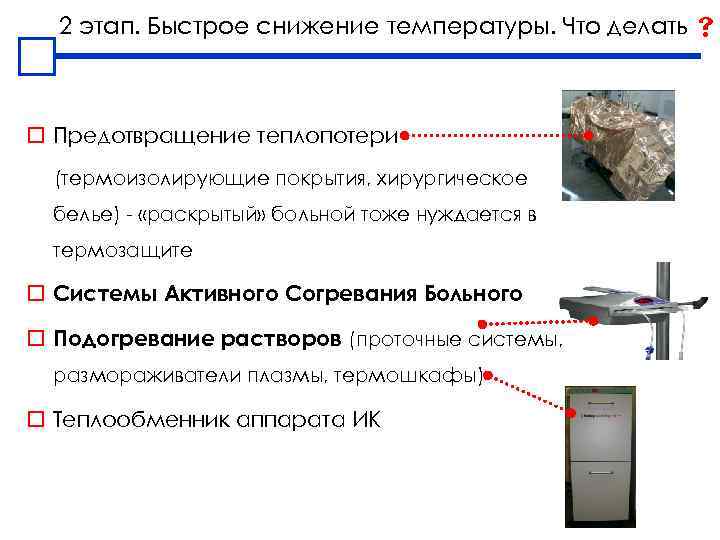 2 этап. Быстрое снижение температуры. Что делать ?

Предотвращение теплопотери

(термоизолирующие покрытия, хирургическое белье) - «раскрытый» больной тоже нуждается в термозащите

Системы Активного Согревания Больного

Подогревание растворов (проточные системы, размораживатели плазмы, термошкафы)

Теплообменник аппарата ИК