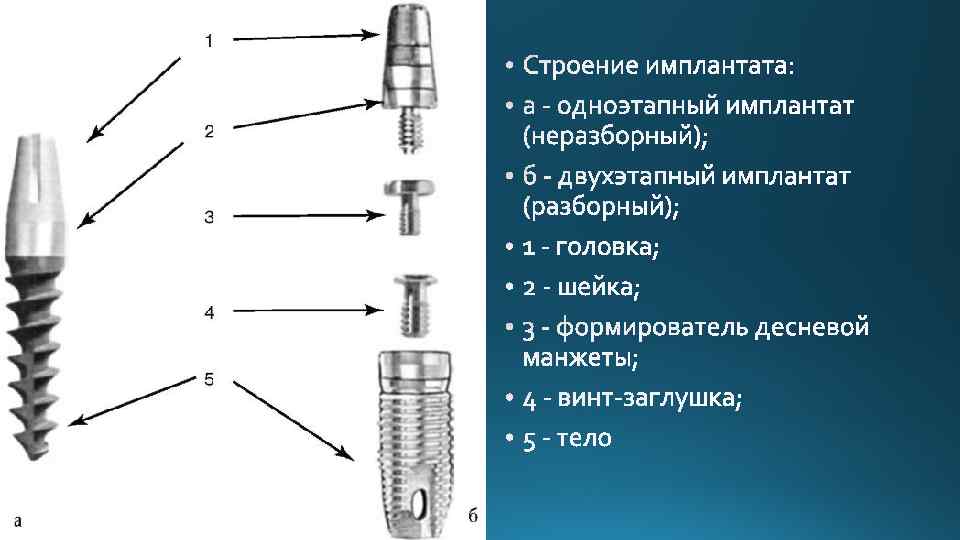 1

2

3

4

5

а

б

• Строение имплантата:
• а - одноэтапный имплантат (неразборный);
• б - двухэтапный имплантат (разборный);
• 1 - головка;
• 2 - шейка;
• 3 - формирователь десневой манжеты;
• 4 - винт-заглушка;
• 5 - тело