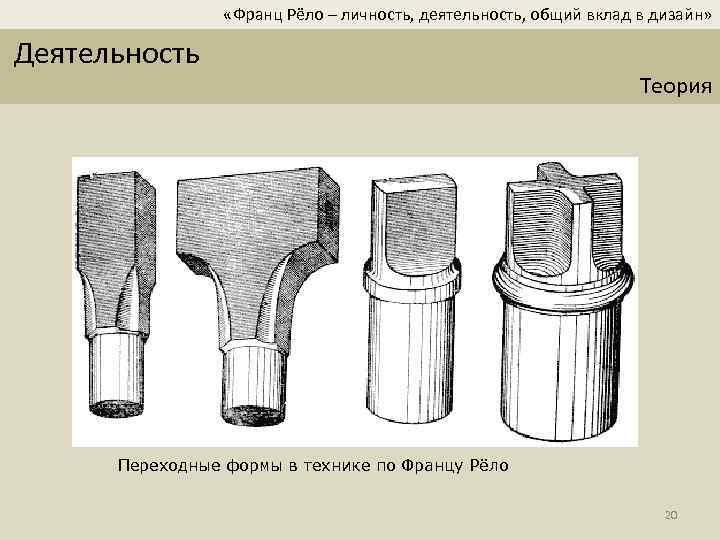 «Франц Рёло – личность, деятельность, общий вклад в дизайн»

Деятельность

Теория

Переходные формы в технике по Францу Рёло

20