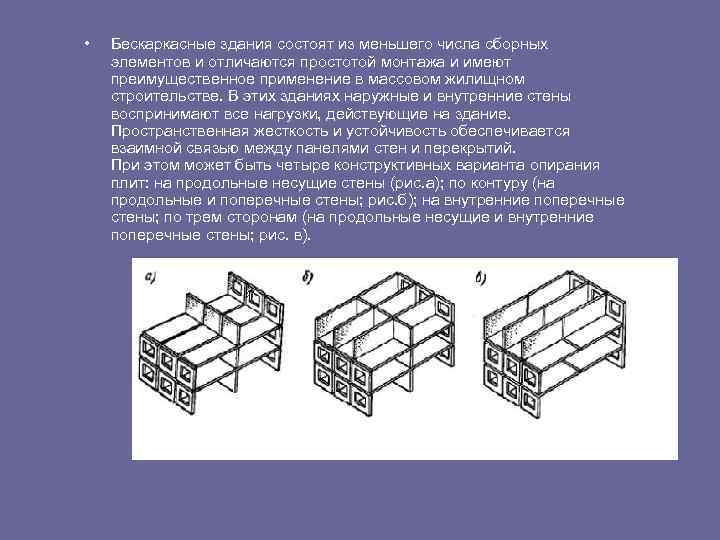 • Бескаркасные здания состоят из меньшего числа сборных элементов и отличаются простотой монтажа и имеют преимущественное применение в массовом жилищном строительстве. В этих зданиях наружные и внутренние стены воспринимают все нагрузки, действующие на здание. Пространственная жесткость и устойчивость обеспечивается взаимной связью между панелями стен и перекрытий. При этом может быть четыре конструктивных варианта опирания плит: на продольные несущие стены (рис.а); по контуру (на продольные и поперечные стены; рис.б); на внутренние поперечные стены; по трем сторонам (на продольные несущие и внутренние поперечные стены; рис. в).

а)

б)

в)