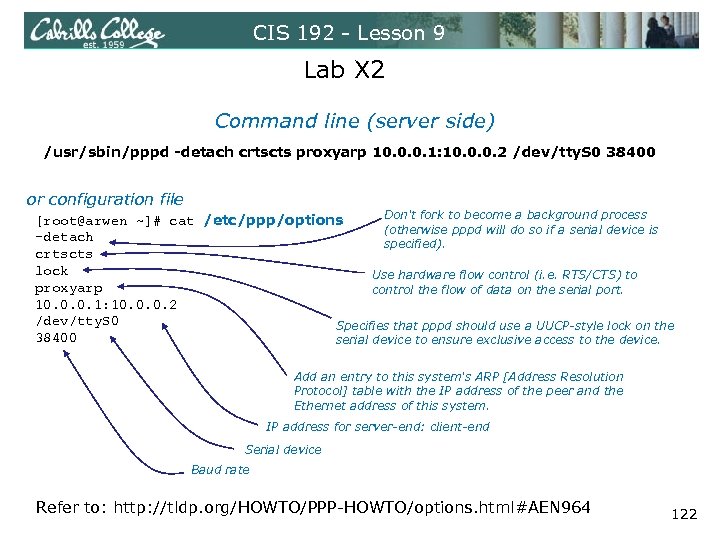 Cabrillo College est. 1959

CIS 192 - Lesson 9

Lab X2

Command line (server side)

/usr/sbin/pppd -detach crtscts proxyarp 10.0.0.1:10.0.0.2 /dev/ttyS0 38400

or configuration file

[root@arwen ~]# cat /etc/ppp/options
-detach
crtscts
lock
proxyarp
10.0.0.1:10.0.0.2
/dev/ttyS0
38400

Don't fork to become a background process (otherwise pppd will do so if a serial device is specified).

Use hardware flow control (i.e. RTS/CTS) to control the flow of data on the serial port.

Specifies that pppd should use a UUCP-style lock on the serial device to ensure exclusive access to the device.

Add an entry to this system's ARP [Address Resolution Protocol] table with the IP address of the peer and the Ethernet address of this system.

IP address for server-end: client-end

Serial device

Baud rate

Refer to: http://tldp.org/HOWTO/PPP-HOWTO/options.html#AEN964

122