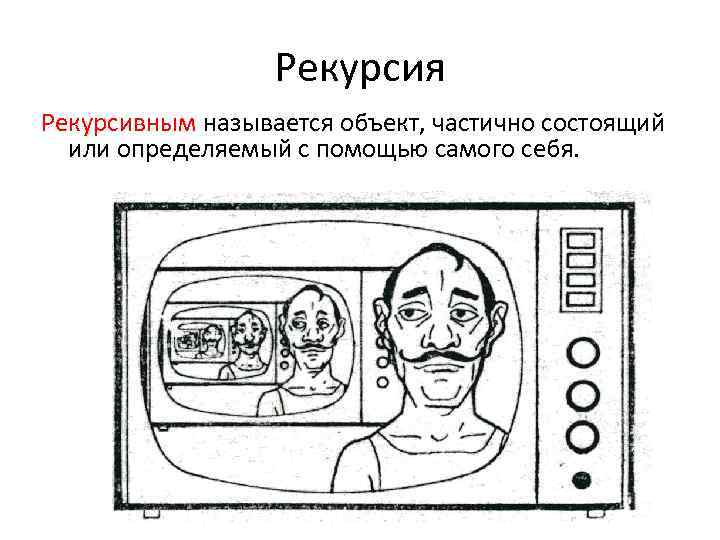 Рекурсия

Рекурсивным называется объект, частично состоящий или определяемый с помощью самого себя.