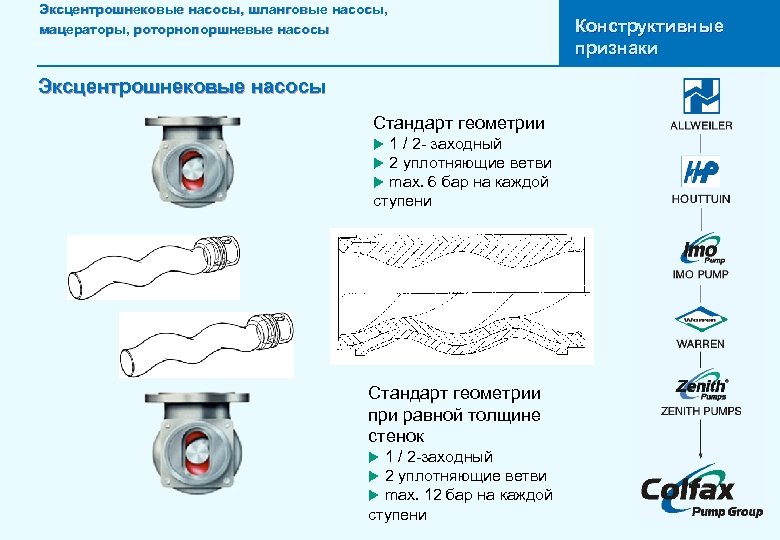 Эксцентрошнековые насосы, шланговые насосы, мацераторы, роторнопоршневые насосы

Конструктивные признаки

Эксцентрошнековые насосы

Стандарт геометрии
▶ 1 / 2- заходный
▶ 2 уплотняющие ветви
▶ max. 6 бар на каждой ступени

Стандарт геометрии при равной толщине стенок
▶ 1 / 2-заходный
▶ 2 уплотняющие ветви
▶ max. 12 бар на каждой ступени

ALLWEILER

HP
HOUTTUIN

Imo Pump
IMO PUMP

Warren
WARREN

Zenith Pumps
ZENITH PUMPS

Colfax Pump Group