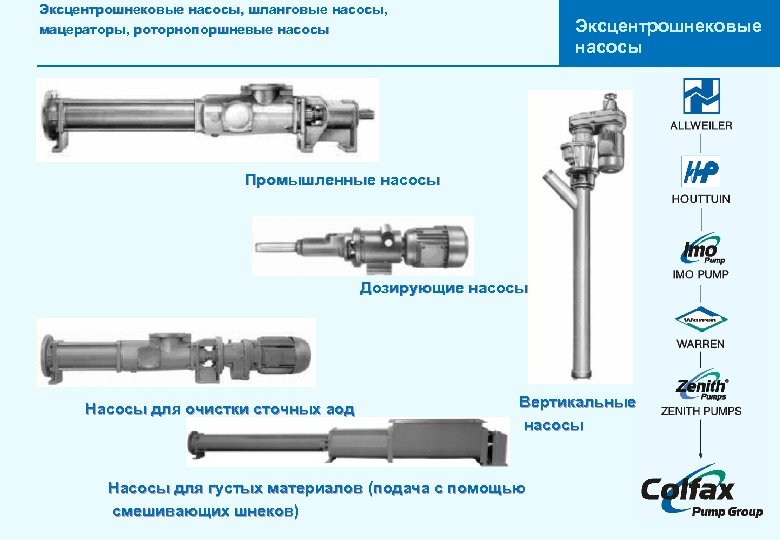 Эксцентрошнековые насосы, шланговые насосы, мацераторы, роторнопоршневые насосы

Эксцентрошнековые насосы

Промышленные насосы

Дозирующие насосы

Насосы для очистки сточных аод

Насосы для густых материалов (подача с помощью смешивающих шнеков)

Вертикальные насосы

ALLWEILER

HP

HOUTTUIN

Imo Pump

IMO PUMP

Warren

WARREN

Zenith Pumps

ZENITH PUMPS

Colfax Pump Group