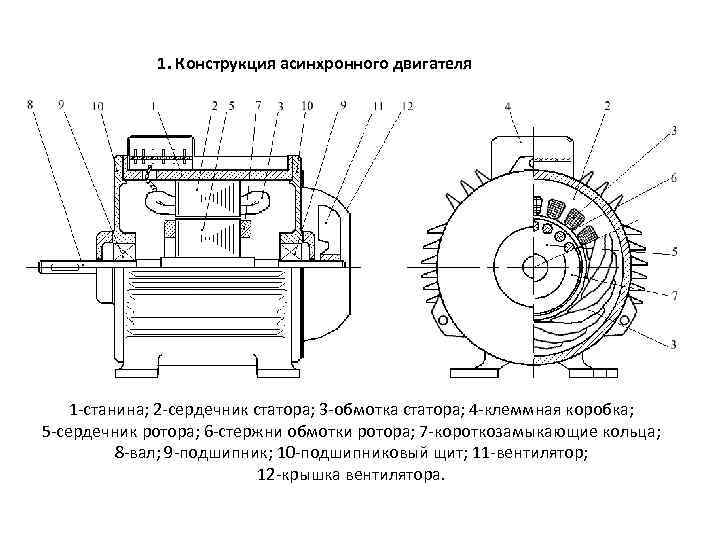 1. Конструкция асинхронного двигателя

8 9 10 1 2 5 7 3 10 9 11 12

4 2 3 6 5 7 3

1-станина; 2-сердечник статора; 3-обмотка статора; 4-клеммная коробка; 5-сердечник ротора; 6-стержни обмотки ротора; 7-короткозамыкающие кольца; 8-вал; 9-подшипник; 10-подшипниковый щит; 11-вентилятор; 12-крышка вентилятора.