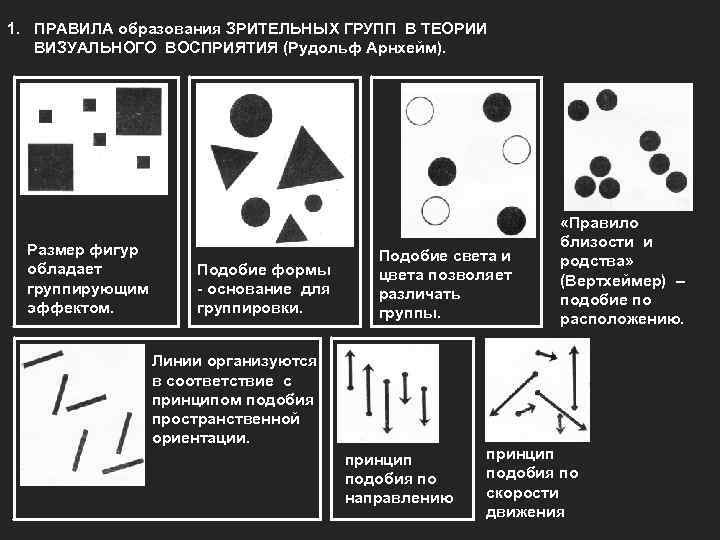 1. ПРАВИЛА образования ЗРИТЕЛЬНЫХ ГРУПП В ТЕОРИИ ВИЗУАЛЬНОГО ВОСПРИЯТИЯ (Рудольф Арнхейм).

Размер фигур обладает группирующим эффектом.

Подобие формы - основание для группировки.

Подобие света и цвета позволяет различать группы.

«Правило близости и родства» (Вертхеймер) – подобие по расположению.

Линии организуются в соответствие с принципом подобия пространственной ориентации.

принцип подобия по направлению

принцип подобия по скорости движения