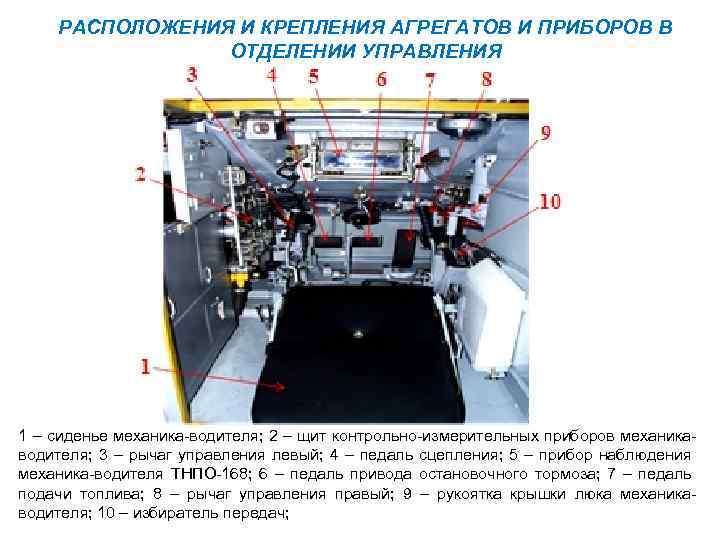 РАСПОЛОЖЕНИЯ И КРЕПЛЕНИЯ АГРЕГАТОВ И ПРИБОРОВ В ОТДЕЛЕНИИ УПРАВЛЕНИЯ

3
4
5
6
7
8
9
2
10
1

1 – сиденье механика-водителя; 2 – щит контрольно-измерительных приборов механика-водителя; 3 – рычаг управления левый; 4 – педаль сцепления; 5 – прибор наблюдения механика-водителя ТНПО-168; 6 – педаль привода остановочного тормоза; 7 – педаль подачи топлива; 8 – рычаг управления правый; 9 – рукоятка крышки люка механика-водителя; 10 – избиратель передач;