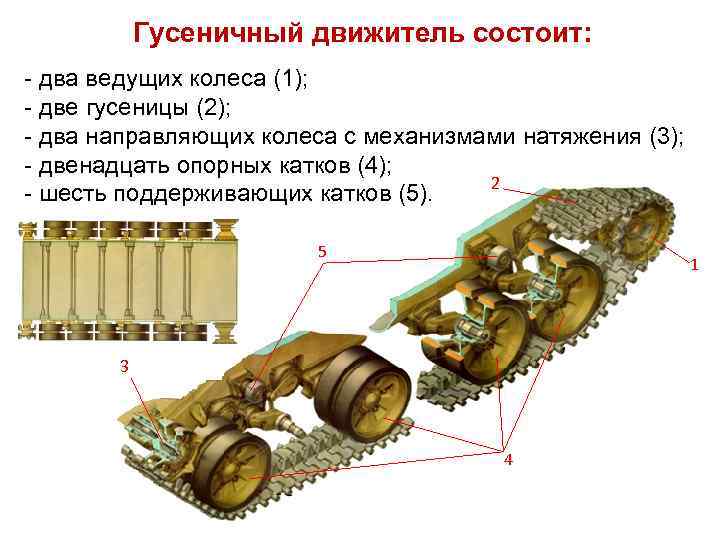 Гусеничный движитель состоит:

- два ведущих колеса (1);
- две гусеницы (2);
- два направляющих колеса с механизмами натяжения (3);
- двенадцать опорных катков (4);
- шесть поддерживающих катков (5).

2

5

1

3

4