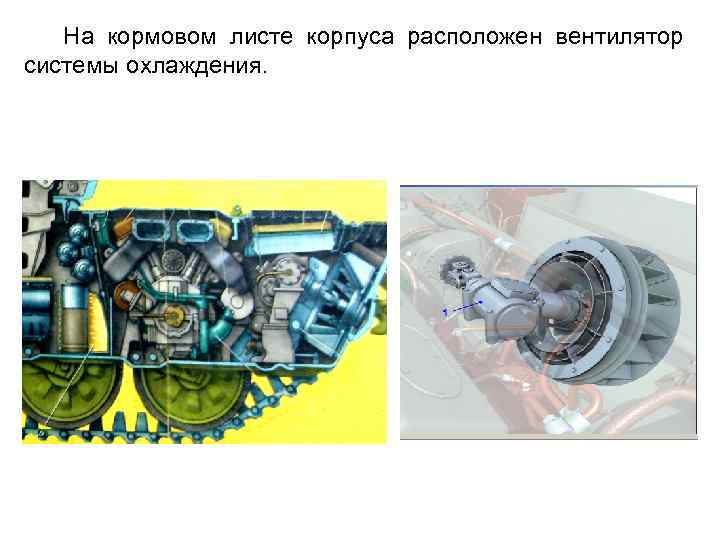 На кормовом листе корпуса расположен вентилятор системы охлаждения.

1