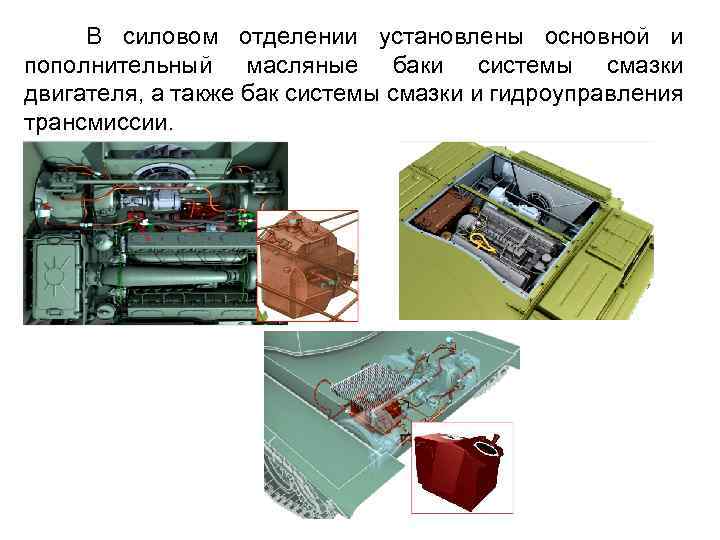 В силовом отделении установлены основной и пополнительный масляные баки системы смазки двигателя, а также бак системы смазки и гидроуправления трансмиссии.