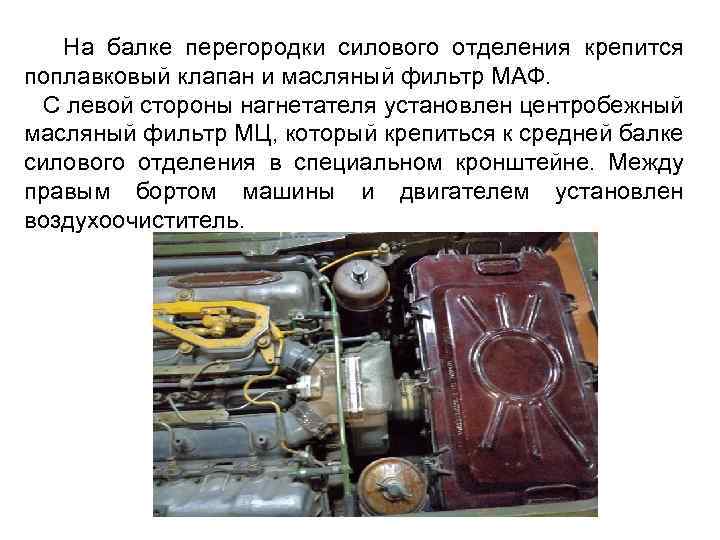 На балке перегородки силового отделения крепится поплавковый клапан и масляный фильтр МАФ.

С левой стороны нагнетателя установлен центробежный масляный фильтр МЦ, который крепиться к средней балке силового отделения в специальном кронштейне. Между правым бортом машины и двигателем установлен воздухоочиститель.