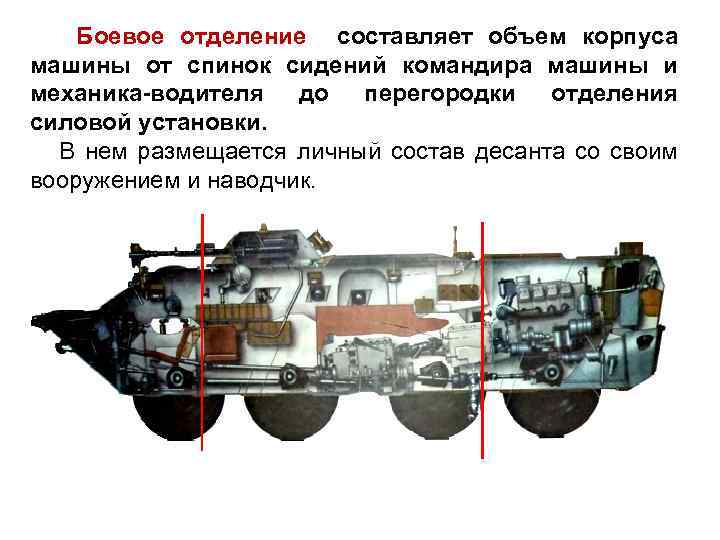 Боевое отделение составляет объем корпуса машины от спинок сидений командира машины и механика-водителя до перегородки отделения силовой установки.

В нем размещается личный состав десанта со своим вооружением и наводчик.