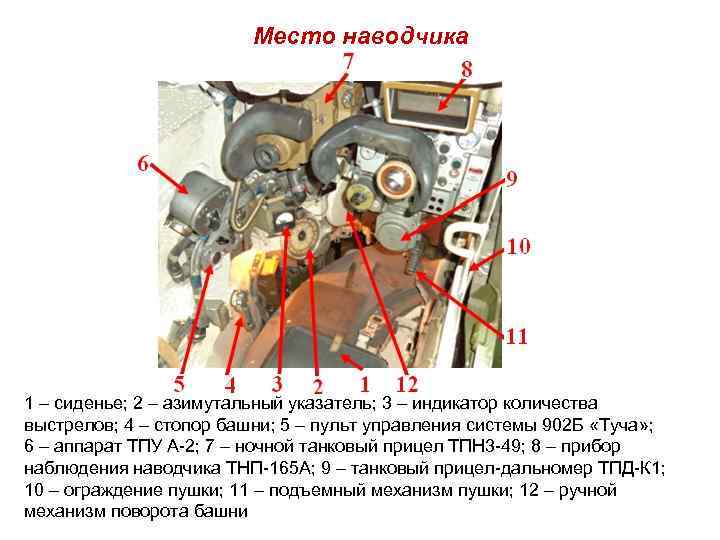 Место наводчика

7

8

6

9

10

11

5 4 3 2 1 12

1 – сиденье; 2 – азимутальный указатель; 3 – индикатор количества выстрелов; 4 – стопор башни; 5 – пульт управления системы 902Б «Туча»; 6 – аппарат ТПУ А-2; 7 – ночной танковый прицел ТПН3-49; 8 – прибор наблюдения наводчика ТНП-165А; 9 – танковый прицел-дальномер ТПД-К1; 10 – ограждение пушки; 11 – подъемный механизм пушки; 12 – ручной механизм поворота башни