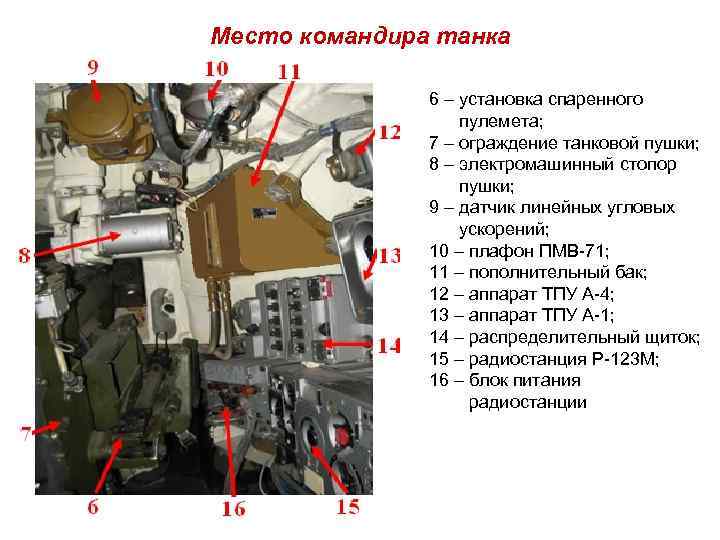 Место командира танка

9
10
11
12
8
13
14
7
6
16
15

6 – установка спаренного пулемета;
7 – ограждение танковой пушки;
8 – электромашинный стопор пушки;
9 – датчик линейных угловых ускорений;
10 – плафон ПМВ-71;
11 – пополнительный бак;
12 – аппарат ТПУ А-4;
13 – аппарат ТПУ А-1;
14 – распределительный щиток;
15 – радиостанция Р-123М;
16 – блок питания радиостанции