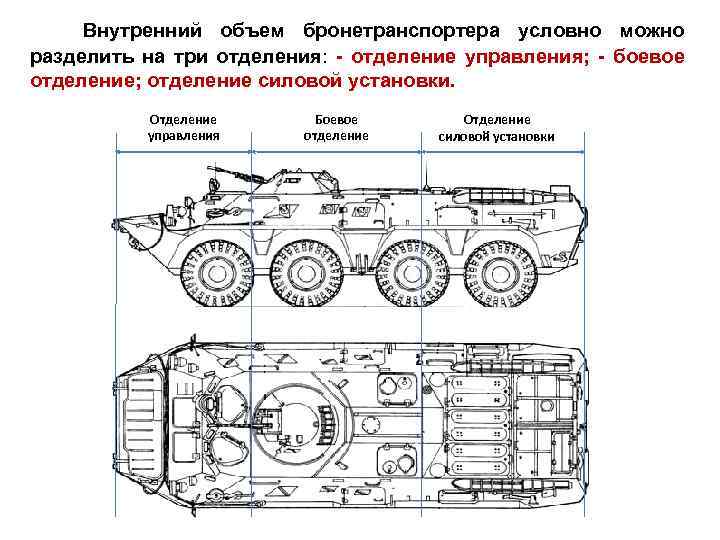 Внутренний объем бронетранспортера условно можно разделить на три отделения: - отделение управления; - боевое отделение; отделение силовой установки.

Отделение управления

Боевое отделение

Отделение силовой установки