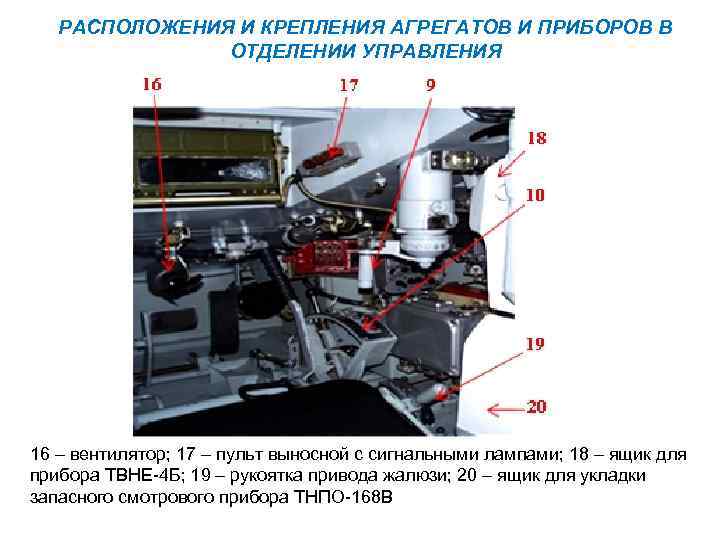 РАСПОЛОЖЕНИЯ И КРЕПЛЕНИЯ АГРЕГАТОВ И ПРИБОРОВ В ОТДЕЛЕНИИ УПРАВЛЕНИЯ

16

17

9

18

10

19

20

16 – вентилятор; 17 – пульт выносной с сигнальными лампами; 18 – ящик для прибора ТВНЕ-4Б; 19 – рукоятка привода жалюзи; 20 – ящик для укладки запасного смотрового прибора ТНПО-168В