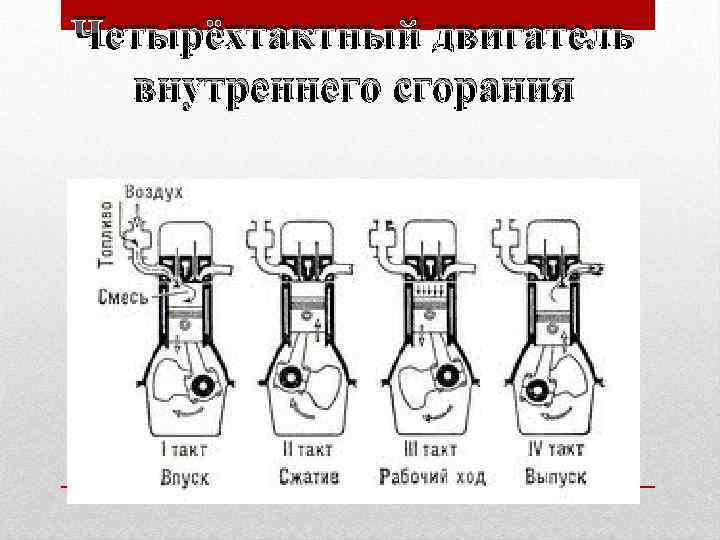 Четырёхтактный двигатель внутреннего сгорания

Воздух

Топливо

Смесь

I такт
Впуск

II такт
Сжатие

III такт
Рабочий ход

IV такт
Выпуск