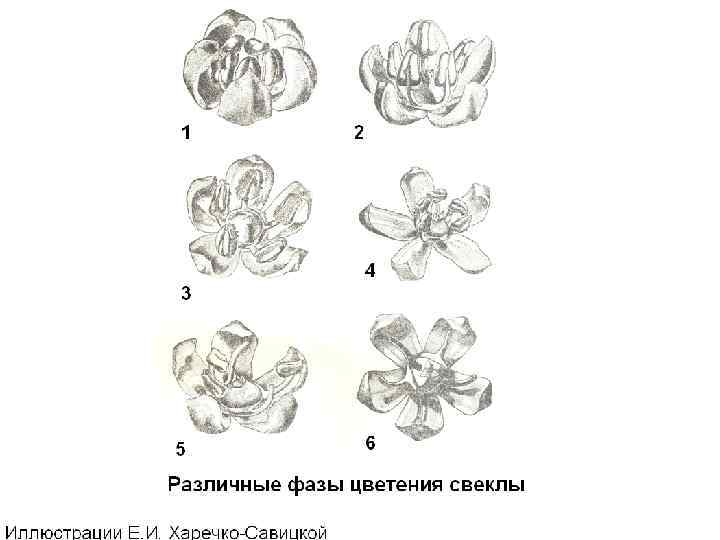 1
2
3
4
5
6

Различные фазы цветения свеклы

Иллюстрации Е.И. Харечко-Савицкой