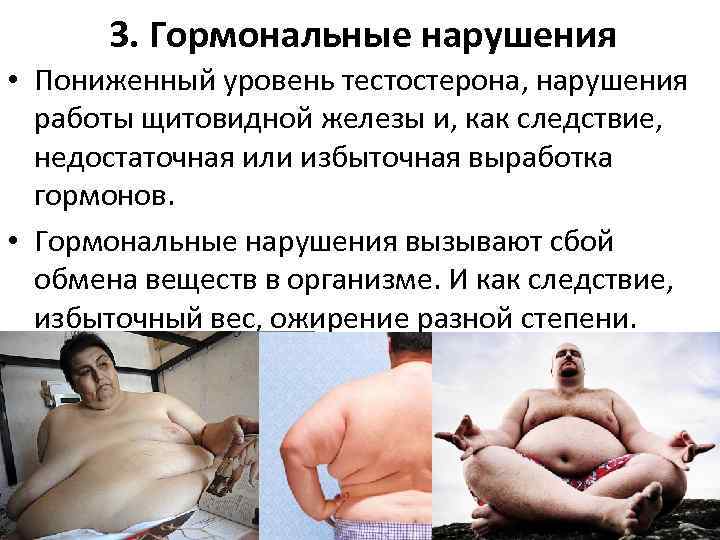 3. Гормональные нарушения

• Пониженный уровень тестостерона, нарушения работы щитовидной железы и, как следствие, недостаточная или избыточная выработка гормонов.

• Гормональные нарушения вызывают сбой обмена веществ в организме. И как следствие, избыточный вес, ожирение разной степени.