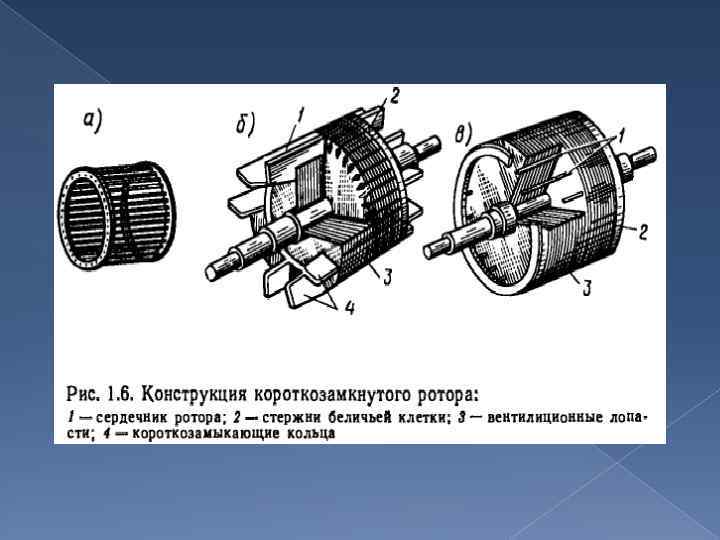 а)

б)

1

2

3

4

в)

1

2

3

Рис. 1.6. Конструкция короткозамкнутого ротора:
1 — сердечник ротора; 2 — стержни беличьей клетки; 3 — вентилиционные лопасти; 4 — короткозамыкающие кольца