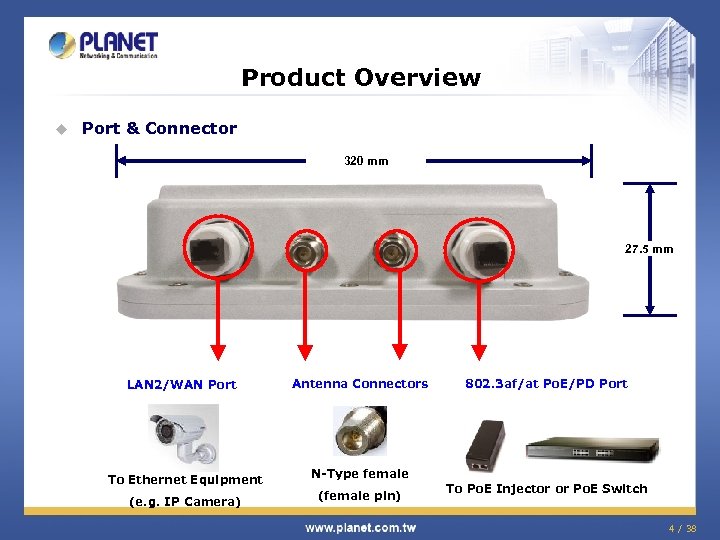 PLANET
Networking & Communication

Product Overview

Port & Connector

320 mm

27.5 mm

LAN2/WAN Port

Antenna Connectors

802.3af/at PoE/PD Port

To Ethernet Equipment
(e.g. IP Camera)

N-Type female
(female pin)

To PoE Injector or PoE Switch

www.planet.com.tw

4 / 38