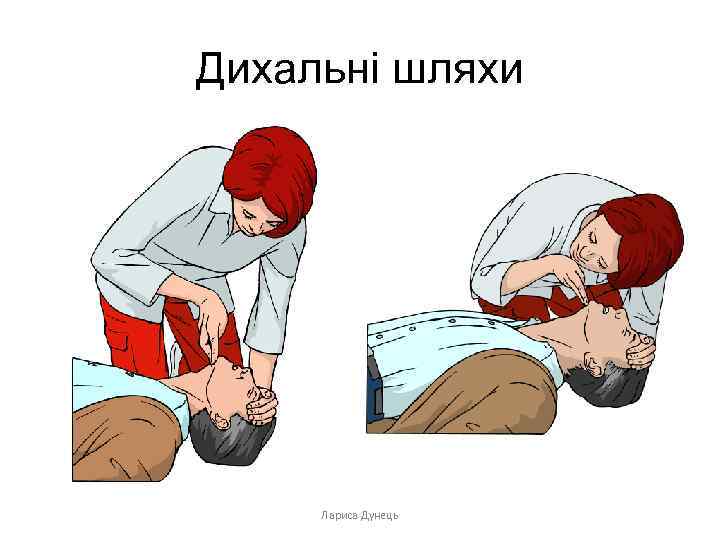 Дихальні шляхи

Лариса Дунець