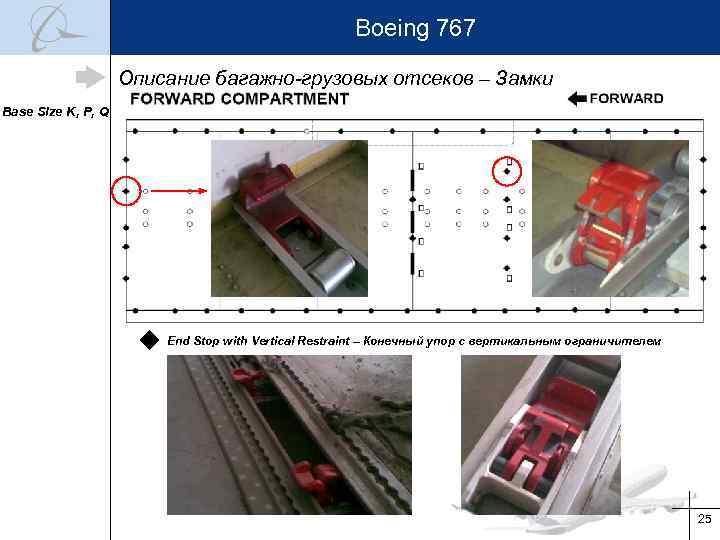 Boeing 767

Описание багажно-грузовых отсеков – Замки

FORWARD COMPARTMENT

FORWARD

Base Size K, P, Q

End Stop with Vertical Restraint – Конечный упор с вертикальным ограничителем

25