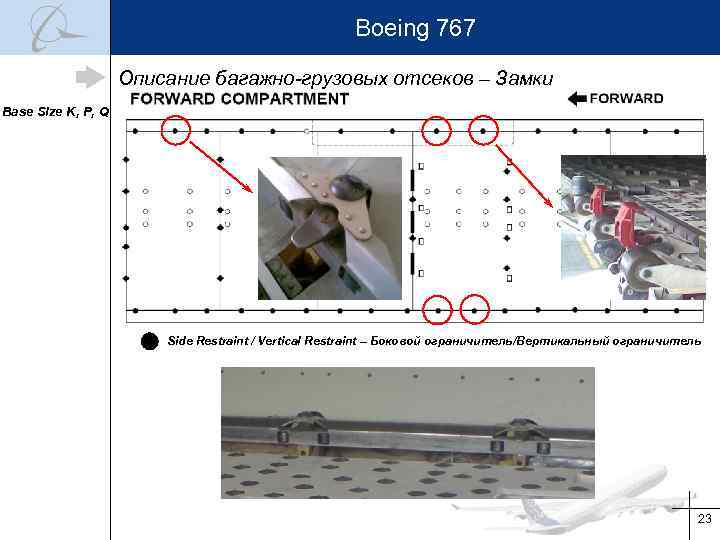 Boeing 767

Описание багажно-грузовых отсеков – Замки

Base Size K, P, Q

FORWARD COMPARTMENT

FORWARD

Side Restraint / Vertical Restraint – Боковой ограничитель/Вертикальный ограничитель

23