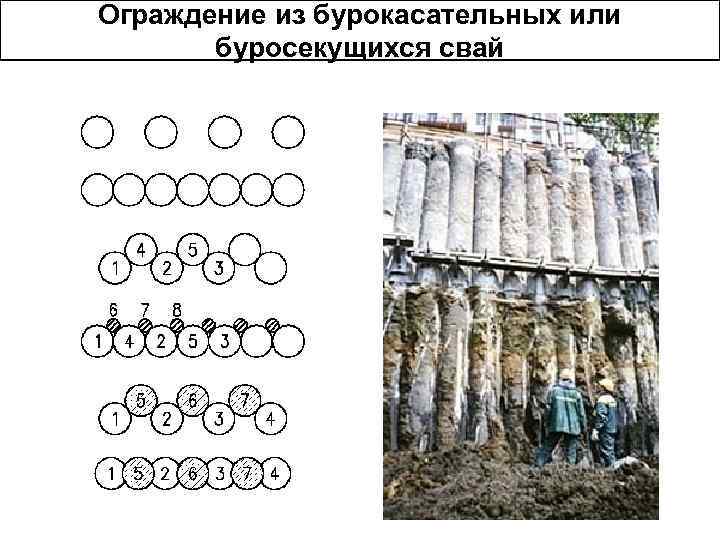 Ограждение из бурокасательных или буросекущихся свай

4 5
1 2 3

6 7 8
1 4 2 5 3

5 6 7
1 2 3 4

1 5 2 6 3 7 4