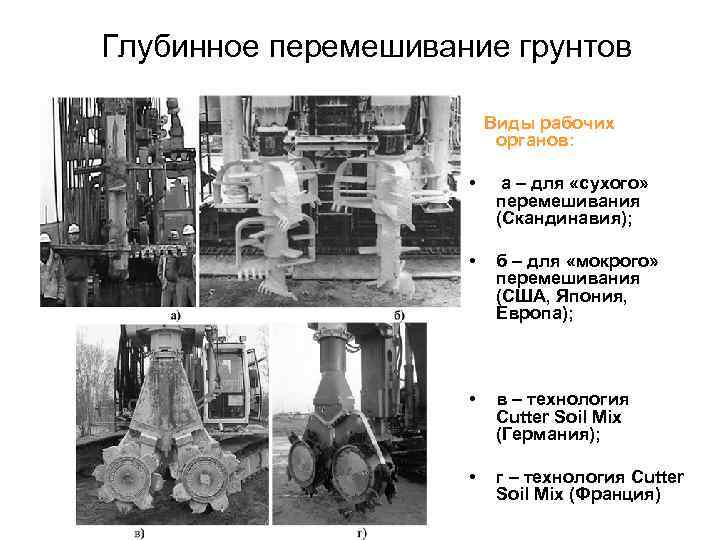 Глубинное перемешивание грунтов

а)

б)

в)

г)

Виды рабочих органов:

• а – для «сухого» перемешивания (Скандинавия);

• б – для «мокрого» перемешивания (США, Япония, Европа);

• в – технология Cutter Soil Mix (Германия);

• г – технология Cutter Soil Mix (Франция)