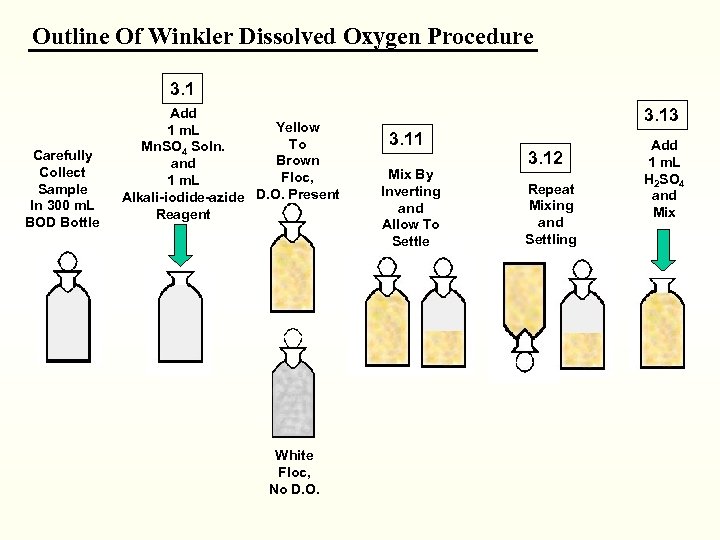 Outline Of Winkler Dissolved Oxygen Procedure

Carefully Collect Sample In 300 mL BOD Bottle

3.1

Add 1 mL $MnSO_4$ Soln. and 1 mL Alkali-iodide-azide Reagent

Yellow To Brown Floc, D.O. Present

White Floc, No D.O.

3.11

Mix By Inverting and Allow To Settle

3.12

Repeat Mixing and Settling

3.13

Add 1 mL $H_2SO_4$ and Mix