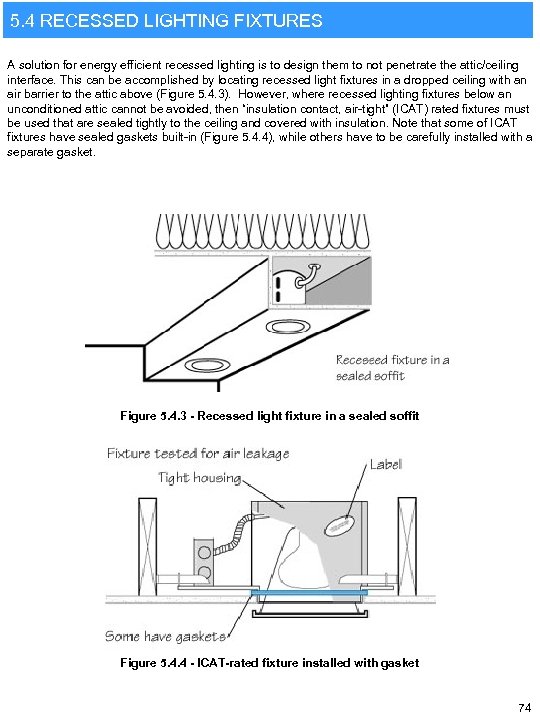 5.4 RECESSED LIGHTING FIXTURES

A solution for energy efficient recessed lighting is to design them to not penetrate the attic/ceiling interface. This can be accomplished by locating recessed light fixtures in a dropped ceiling with an air barrier to the attic above (Figure 5.4.3). However, where recessed lighting fixtures below an unconditioned attic cannot be avoided, then "insulation contact, air-tight" (ICAT) rated fixtures must be used that are sealed tightly to the ceiling and covered with insulation. Note that some of ICAT fixtures have sealed gaskets built-in (Figure 5.4.4), while others have to be carefully installed with a separate gasket.

Receseed fixture in a sealed soffit

Figure 5.4.3 - Recessed light fixture in a sealed soffit

Fixture tested for air leakage

Tight housing

Label

Some have gaskets

Figure 5.4.4 - ICAT-rated fixture installed with gasket

74