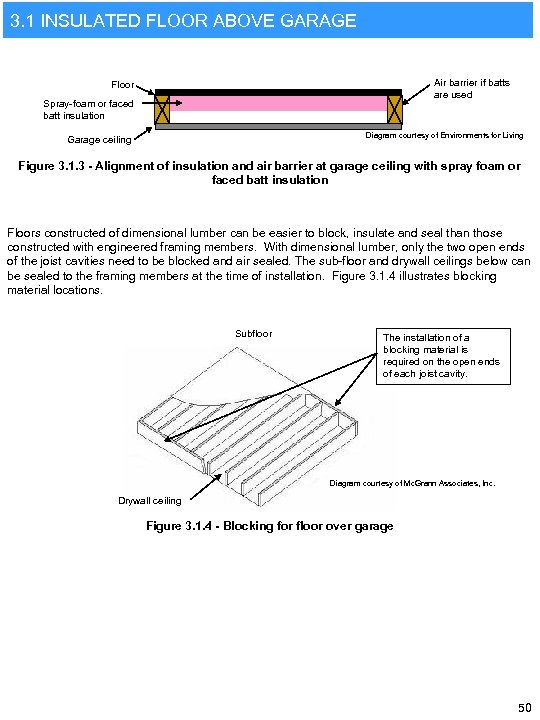 3.1 INSULATED FLOOR ABOVE GARAGE

Floor

Spray-foam or faced batt insulation

Garage ceiling

Air barrier if batts are used

Diagram courtesy of Environments for Living

Figure 3.1.3 - Alignment of insulation and air barrier at garage ceiling with spray foam or faced batt insulation

Floors constructed of dimensional lumber can be easier to block, insulate and seal than those constructed with engineered framing members. With dimensional lumber, only the two open ends of the joist cavities need to be blocked and air sealed. The sub-floor and drywall ceilings below can be sealed to the framing members at the time of installation. Figure 3.1.4 illustrates blocking material locations.

Subfloor

The installation of a blocking material is required on the open ends of each joist cavity.

Diagram courtesy of McGrann Associates, Inc.

Drywall ceiling

Figure 3.1.4 - Blocking for floor over garage

50