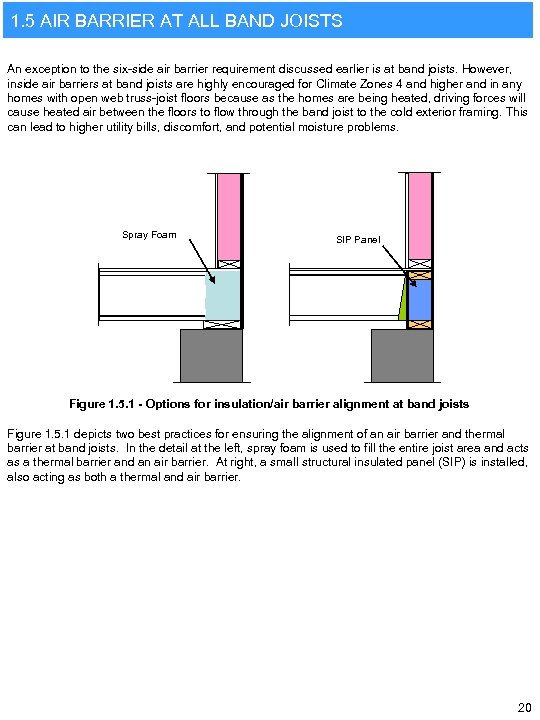 1.5 AIR BARRIER AT ALL BAND JOISTS

An exception to the six-side air barrier requirement discussed earlier is at band joists. However, inside air barriers at band joists are highly encouraged for Climate Zones 4 and higher and in any homes with open web truss-joist floors because as the homes are being heated, driving forces will cause heated air between the floors to flow through the band joist to the cold exterior framing. This can lead to higher utility bills, discomfort, and potential moisture problems.

Spray Foam

SIP Panel

Figure 1.5.1 - Options for insulation/air barrier alignment at band joists

Figure 1.5.1 depicts two best practices for ensuring the alignment of an air barrier and thermal barrier at band joists. In the detail at the left, spray foam is used to fill the entire joist area and acts as a thermal barrier and an air barrier. At right, a small structural insulated panel (SIP) is installed, also acting as both a thermal and air barrier.

20