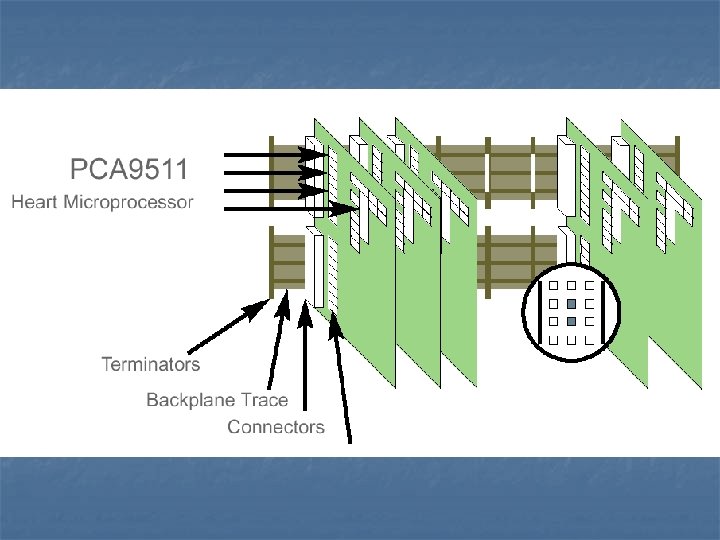 PCA9511
Heart Microprocessor

Terminators
Backplane Trace
Connectors