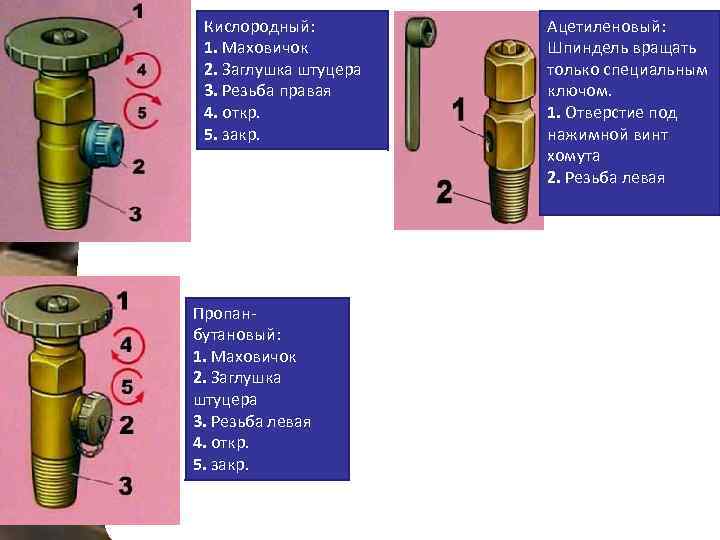 1
4
5
2
3

Кислородный:
1. Маховичок
2. Заглушка штуцера
3. Резьба правая
4. откр.
5. закр.

1
2

Ацетиленовый:
Шпиндель вращать только специальным ключом.
1. Отверстие под нажимной винт хомута
2. Резьба левая

1
4
5
2
3

Пропан-бутановый:
1. Маховичок
2. Заглушка штуцера
3. Резьба левая
4. откр.
5. закр.