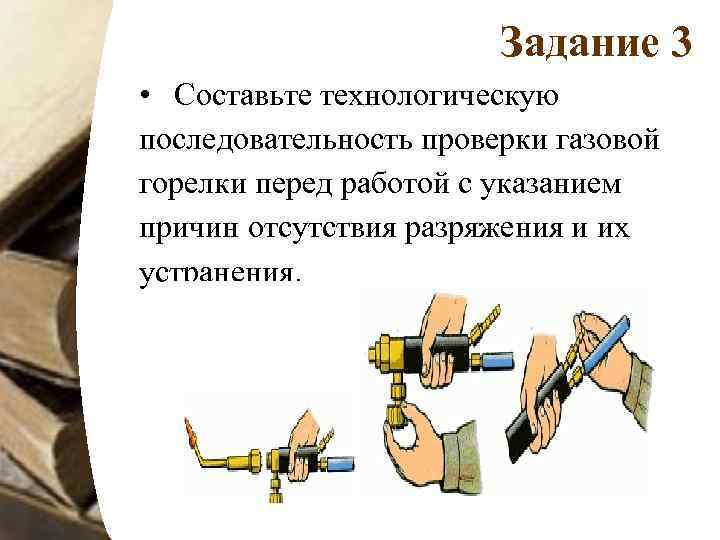 Задание 3

• Составьте технологическую последовательность проверки газовой горелки перед работой с указанием причин отсутствия разряжения и их устранения.